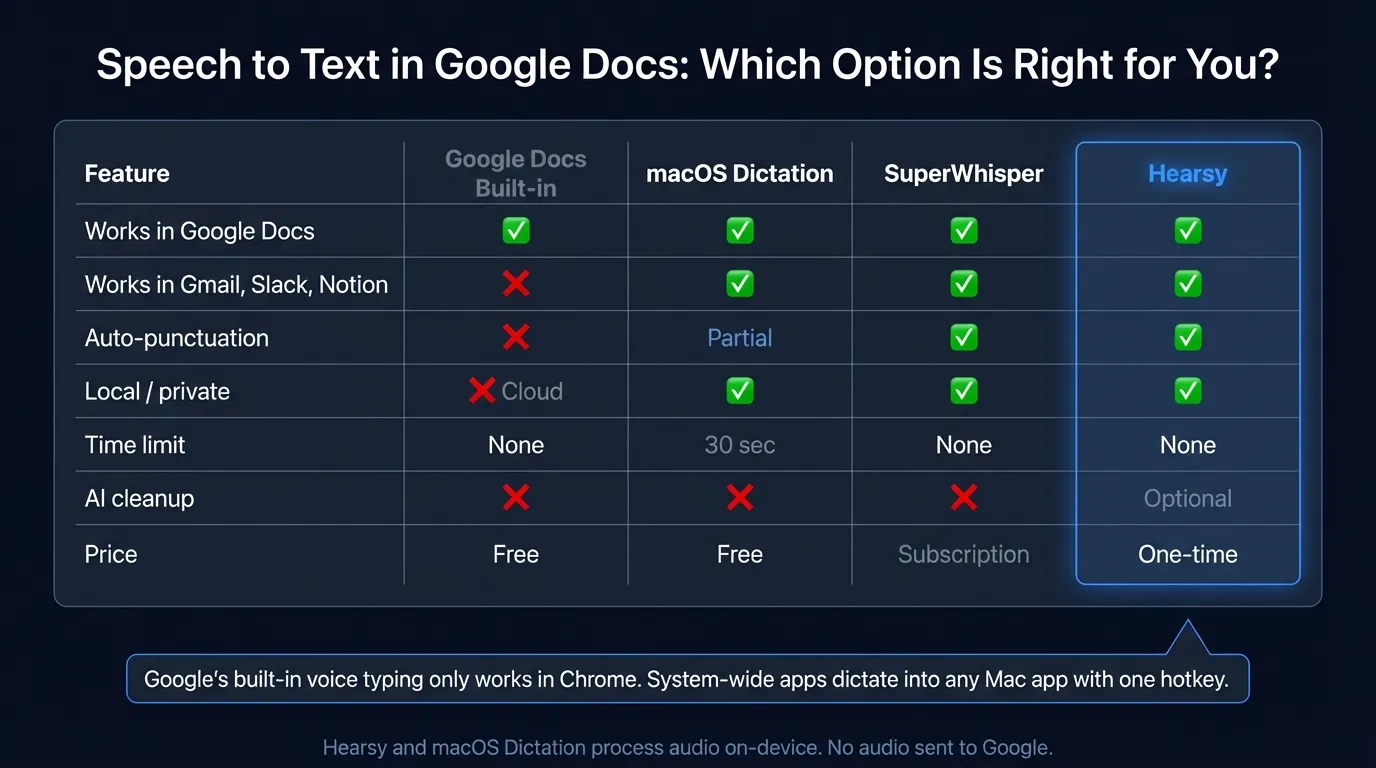 Speech to Text in Google Docs: Which Option Is Right for You?

| Feature | Google Docs Built-in | macOS Dictation | SuperWhisper | Hearsy |
|---|---|---|---|---|
| Works in Google Docs | ✅ | ✅ | ✅ | ✅ |
| Works in Gmail, Slack, Notion | ❌ | ✅ | ✅ | ✅ |
| Auto-punctuation | ❌ | Partial | ✅ | ✅ |
| Local / private | ❌ Cloud | ✅ | ✅ | ✅ |
| Time limit | None | 30 sec | None | None |
| AI cleanup | ❌ | ❌ | ❌ | Optional |
| Price | Free | Free | Subscription | One-time |

Google's built-in voice typing only works in Chrome. System-wide apps dictate into any Mac app with one hotkey.

Hearsy and macOS Dictation process audio on-device. No audio sent to Google.